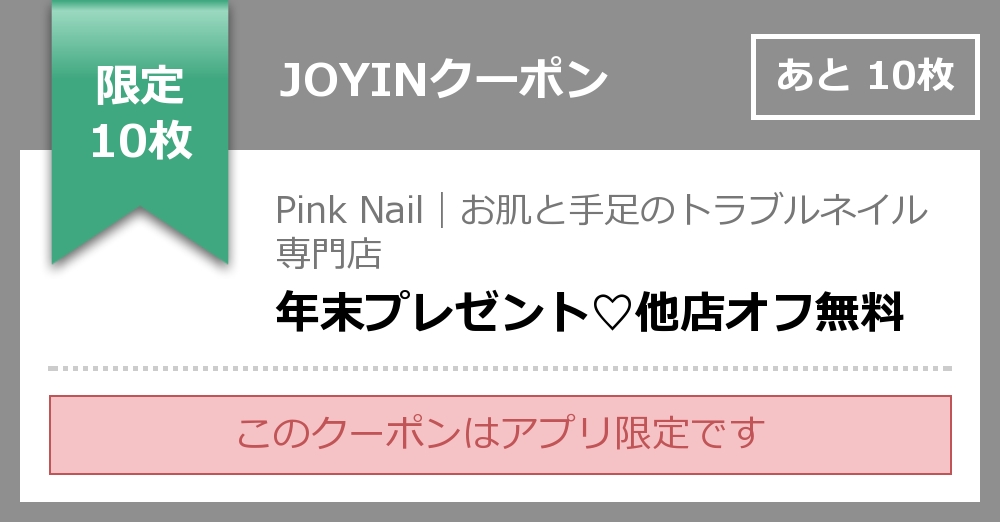 限定
10枚

JOYINクーポン

あと 10枚

Pink Nail｜お肌と手足のトラブルネイル専門店

年末プレゼント♡他店オフ無料

このクーポンはアプリ限定です