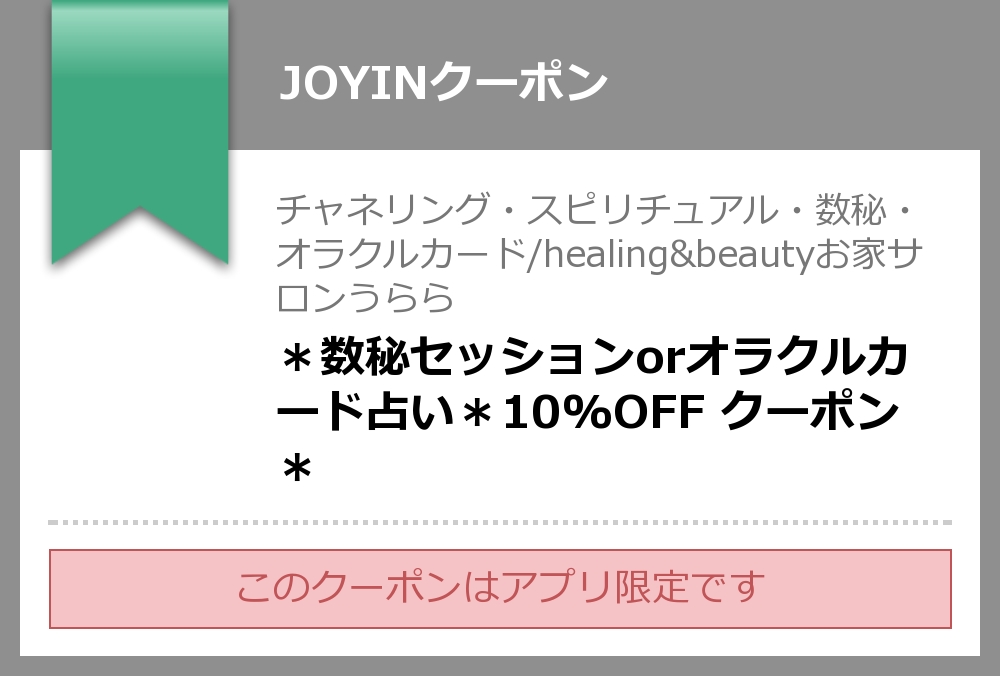 JOYINクーポン

チャネリング・スピリチュアル・数秘・オラクルカード/healing&beautyお家サロンうらら

＊数秘セッションorオラクルカード占い＊10%OFF クーポン＊

このクーポンはアプリ限定です